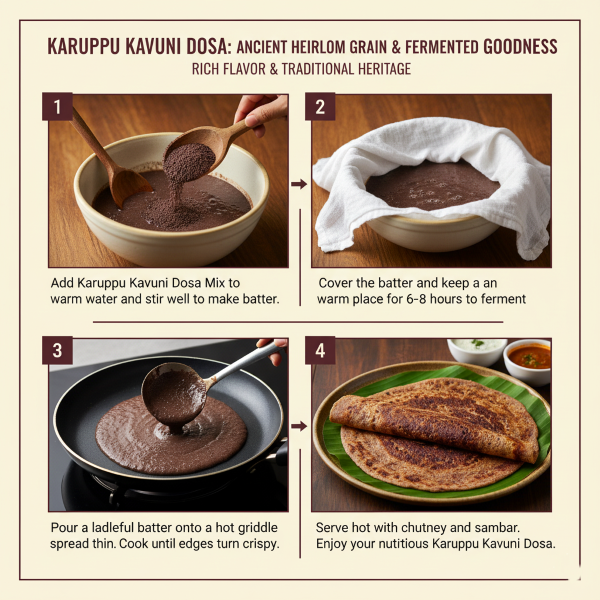 KARUPPU KAVUNI DOSA: ANCIENT HEIRLOM GRAIN & FERMENTED GOODNESS
RICH FLAVOR & TRADITIONAL HERITAGE

1

Add Karuppu Kavuni Dosa Mix to warm water and stir well to make batter.

2

Cover the batter and keep a an warm place for 6-8 hours to ferment

3

Pour a ladleful batter onto a hot griddle spread thin. Cook until edges turn crispy.

4

Serve hot with chutney and sambar. Enjoy your nutitious Karuppu Kavuni Dosa.